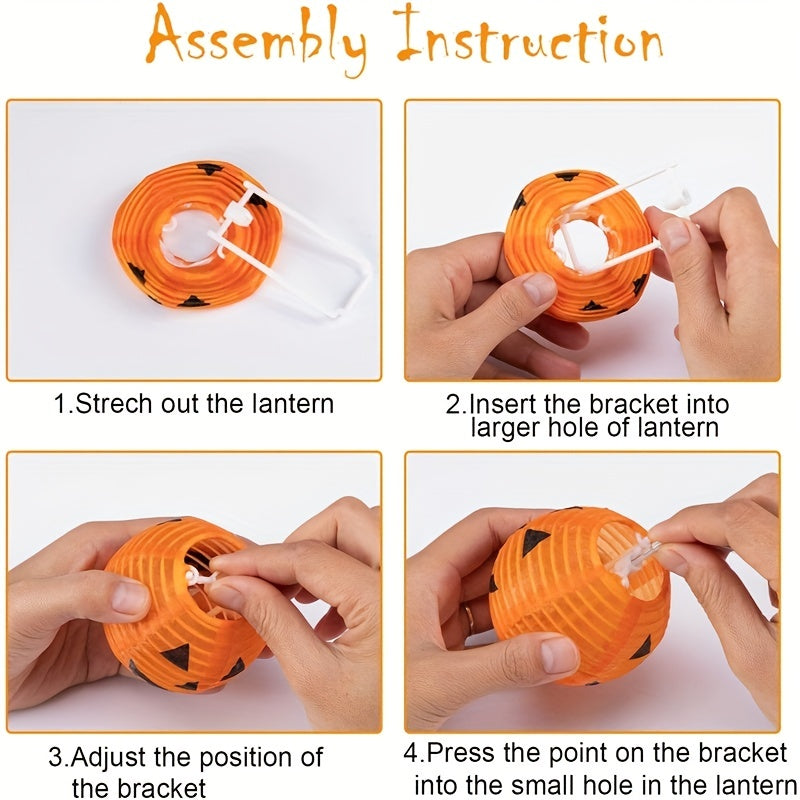 Assembly Instruction

1.Strech out the lantern

2.Insert the bracket into larger hole of lantern

3.Adjust the position of the bracket

4.Press the point on the bracket into the small hole in the lantern