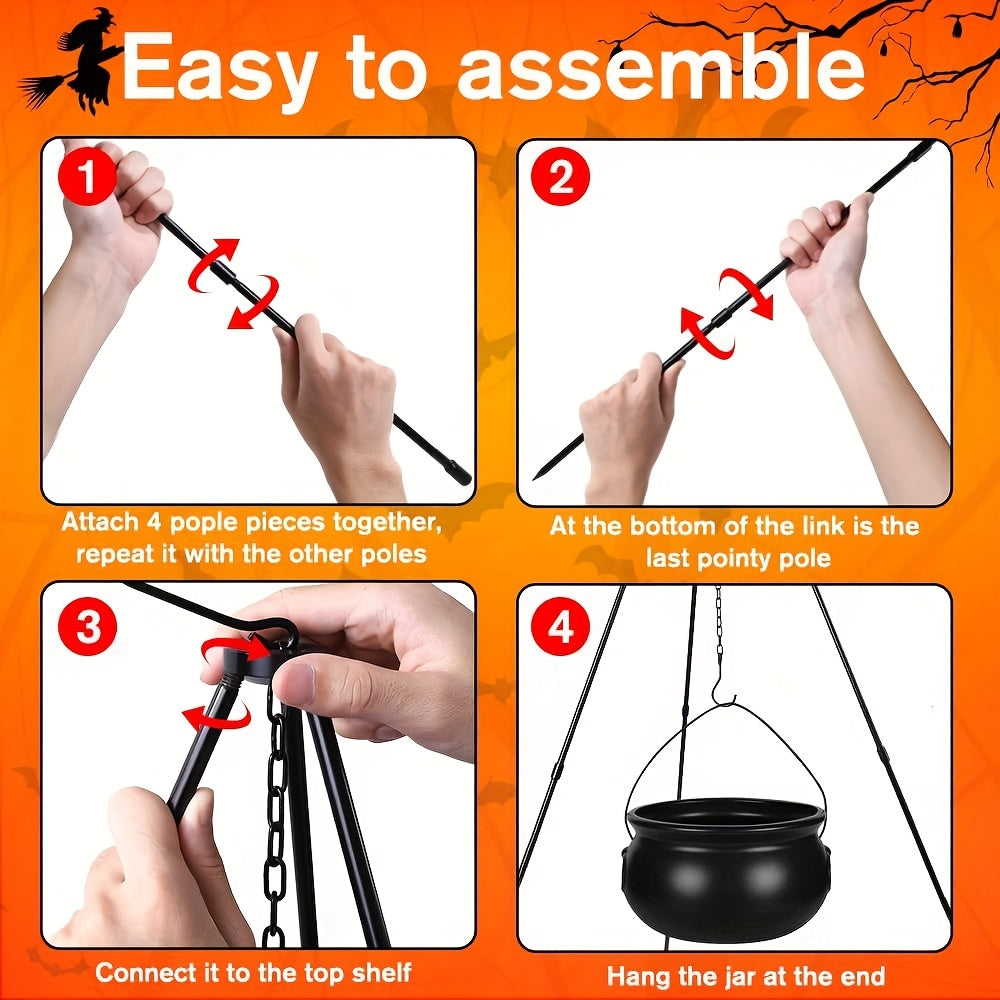 Easy to assemble

1

Attach 4 pople pieces together, repeat it with the other poles

2

At the bottom of the link is the last pointy pole

3

Connect it to the top shelf

4

Hang the jar at the end