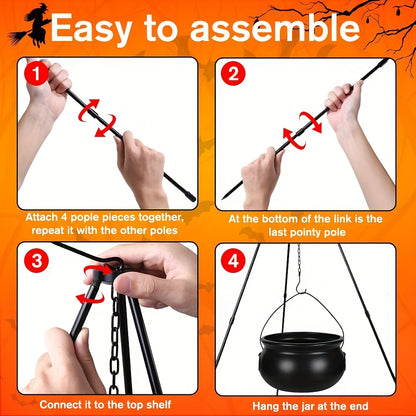 Easy to assemble

1

Attach 4 pople pieces together, repeat it with the other poles

2

At the bottom of the link is the last pointy pole

3

Connect it to the top shelf

4

Hang the jar at the end